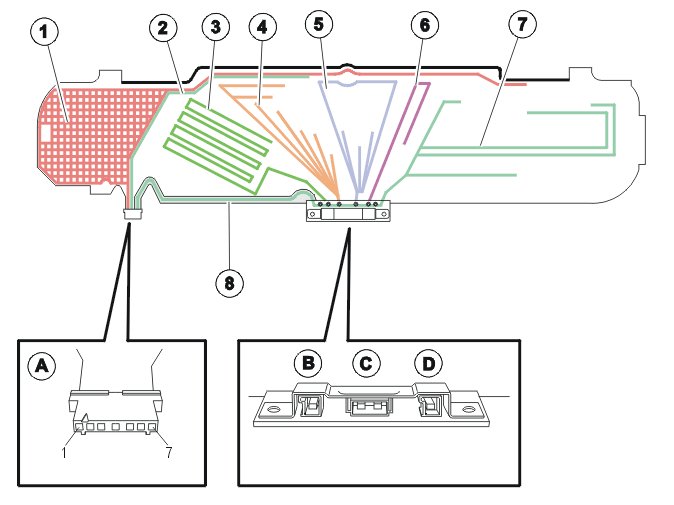 1
2
3
4
5
6
7
8
A
1
7
B
C
D