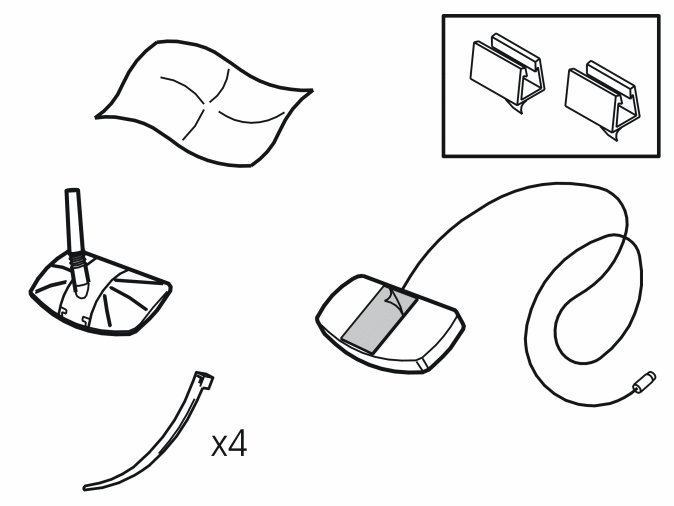 x4