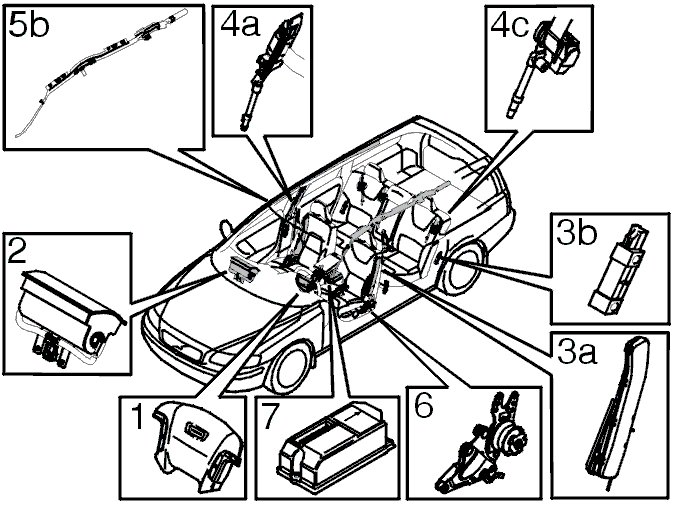 5b
4a
4c
2
3b
3a
1
7
6