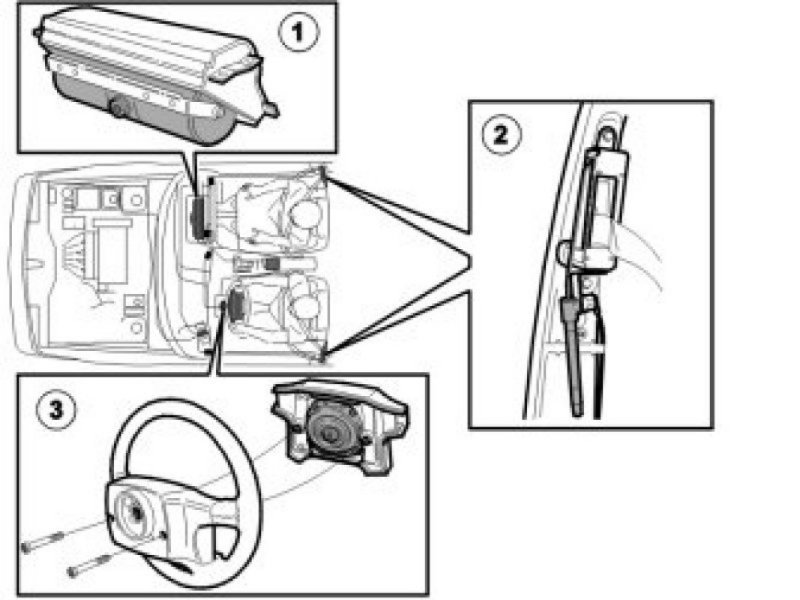 1

2

3