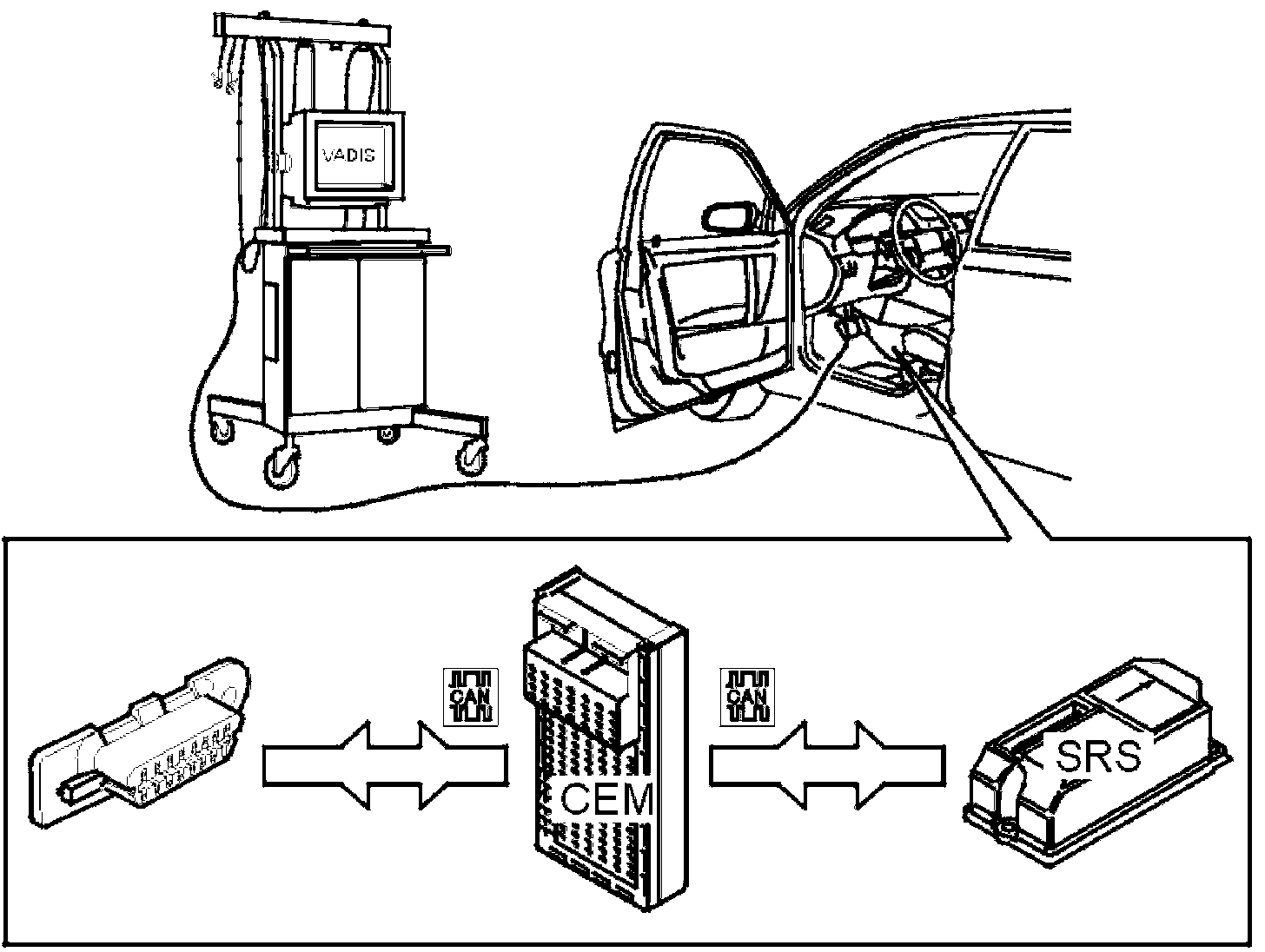 VADIS

CAN

CEM

CAN

SRS