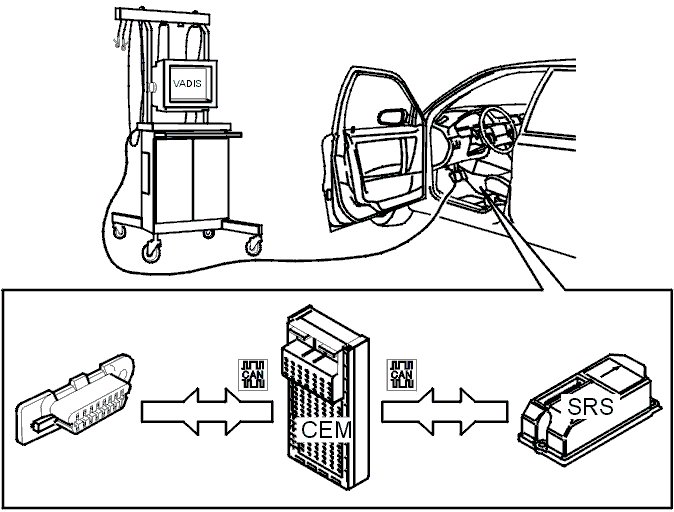 VADIS

CAN

CEM

CAN

SRS