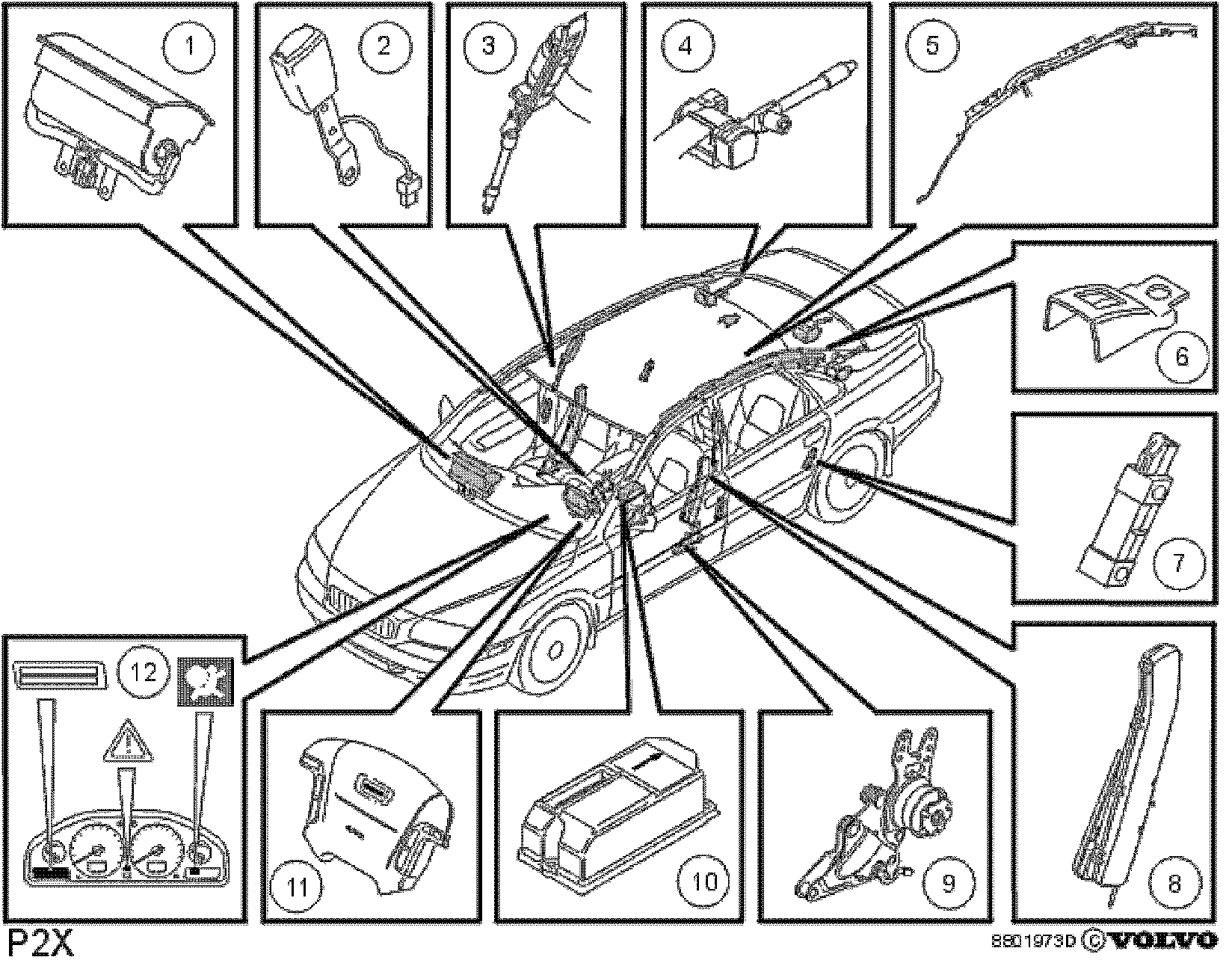 1
2
3
4
5
6
7
8
9
10
11
12

P2X

8801973D © VOLVO