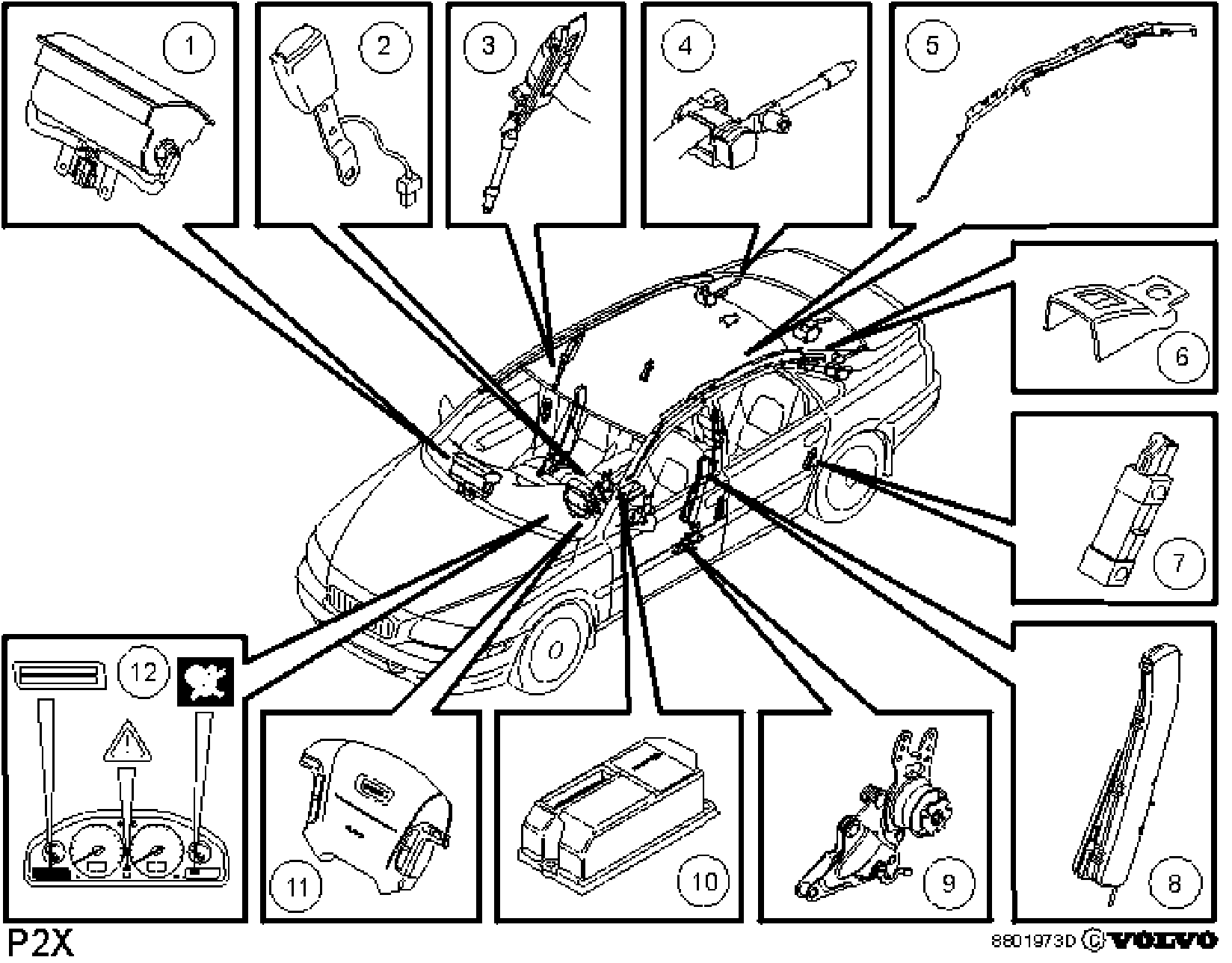 1
2
3
4
5
6
7
8
9
10
11
12
P2X
8801973D © VOLVO