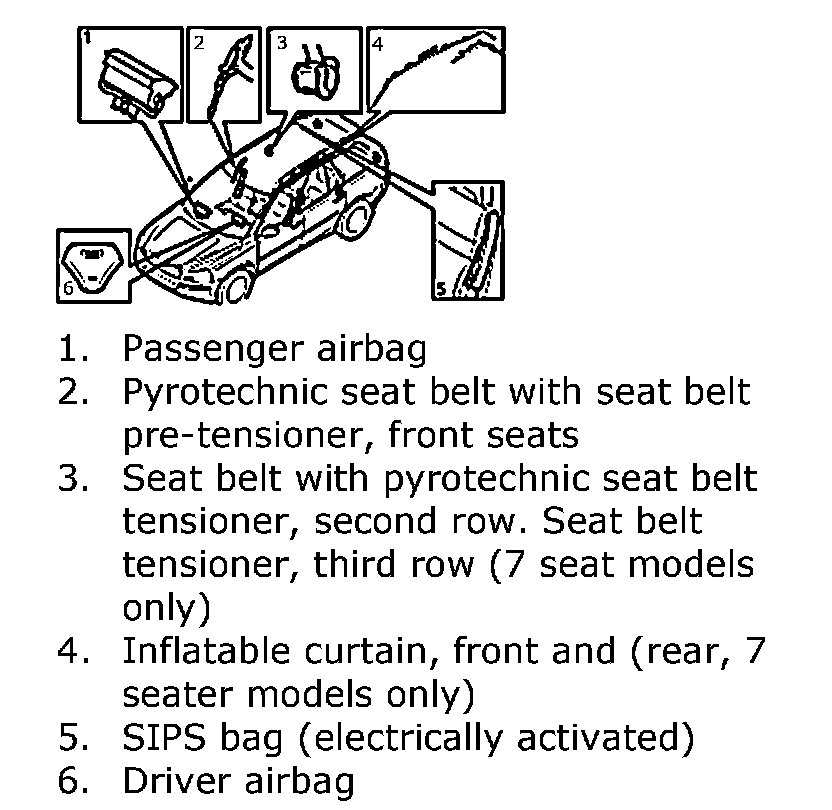 1
2
3
4
5
6

1. Passenger airbag
2. Pyrotechnic seat belt with seat belt pre-tensioner, front seats
3. Seat belt with pyrotechnic seat belt tensioner, second row. Seat belt tensioner, third row (7 seat models only)
4. Inflatable curtain, front and (rear, 7 seater models only)
5. SIPS bag (electrically activated)
6. Driver airbag