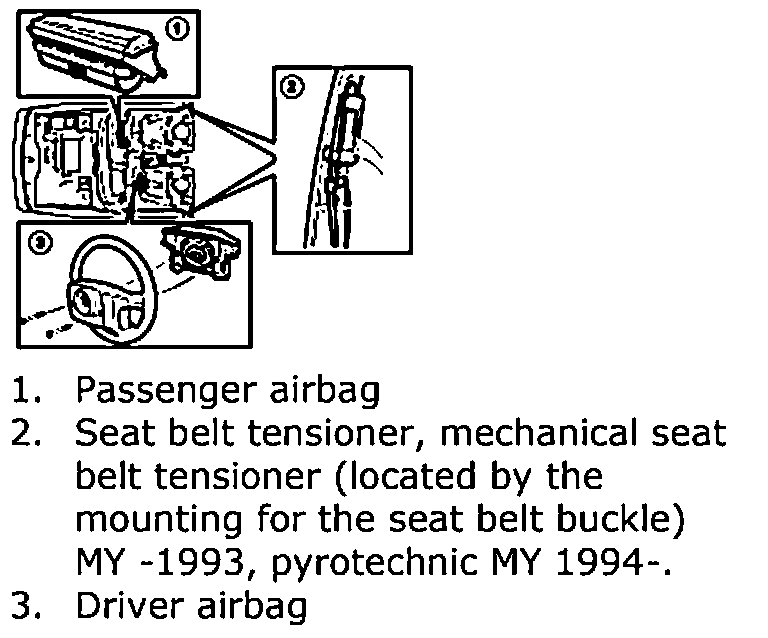 ①
②
③

1. Passenger airbag
2. Seat belt tensioner, mechanical seat belt tensioner (located by the mounting for the seat belt buckle) MY -1993, pyrotechnic MY 1994-.
3. Driver airbag