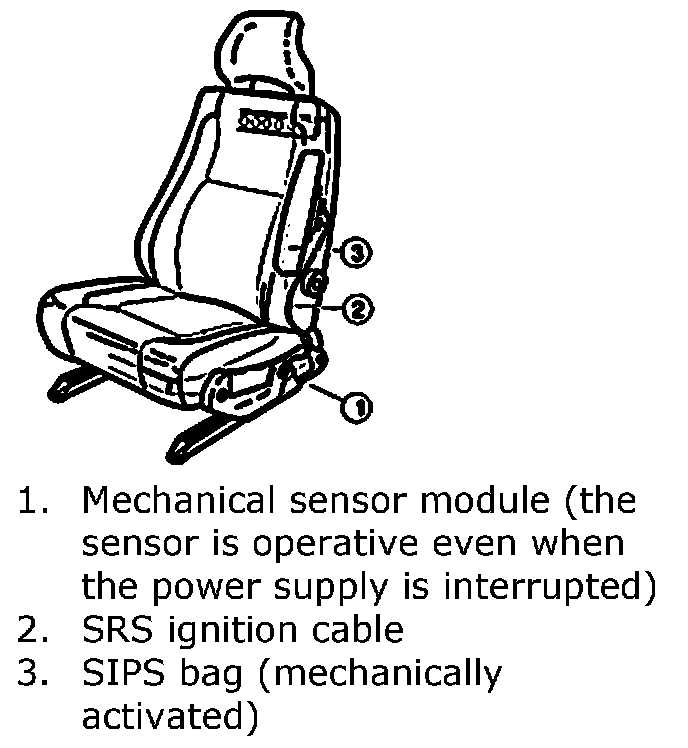 3
2
1

1. Mechanical sensor module (the sensor is operative even when the power supply is interrupted)
2. SRS ignition cable
3. SIPS bag (mechanically activated)