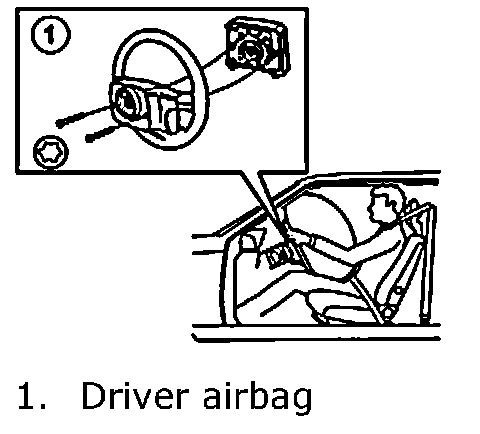 1

1. Driver airbag