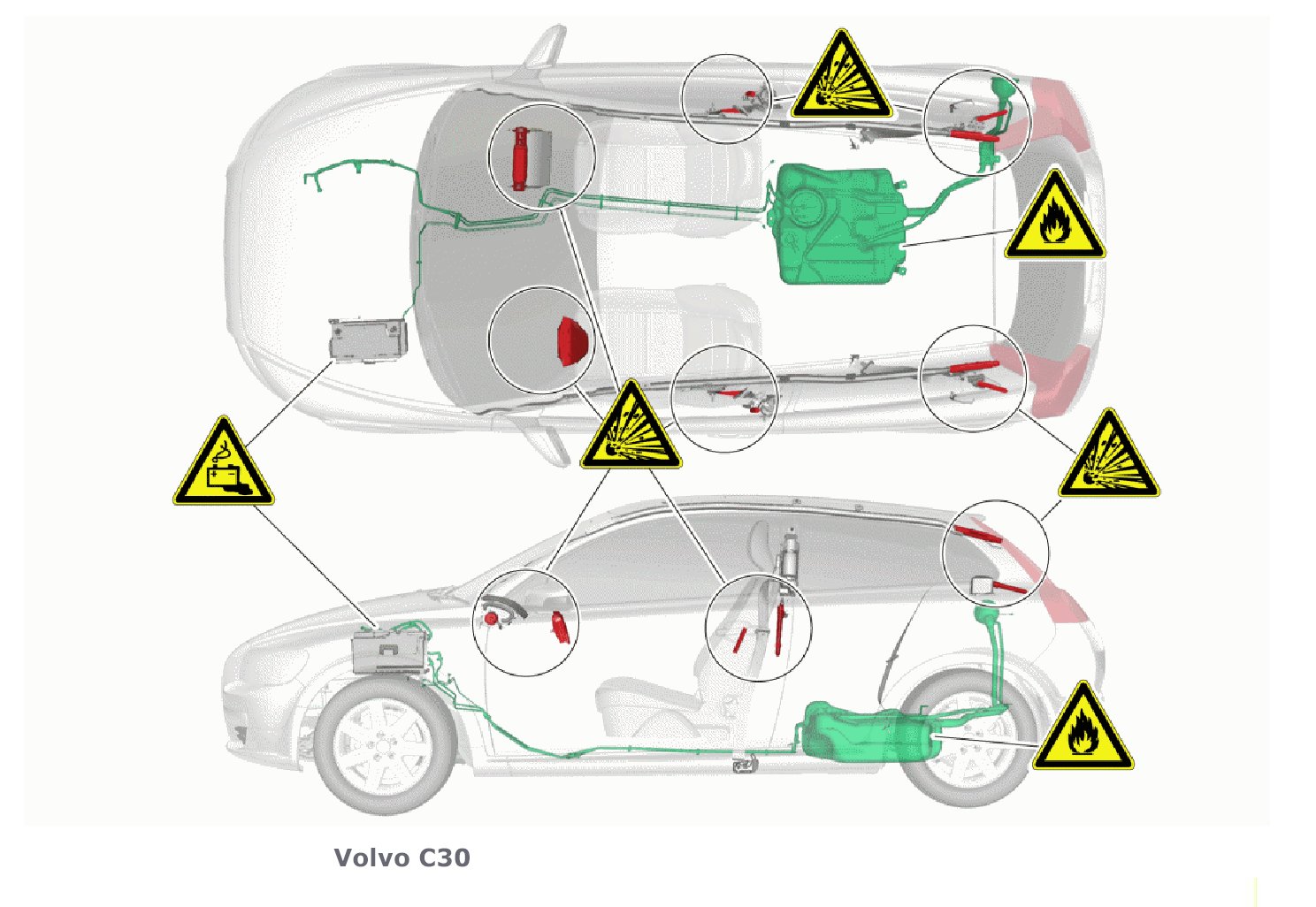 Volvo C30