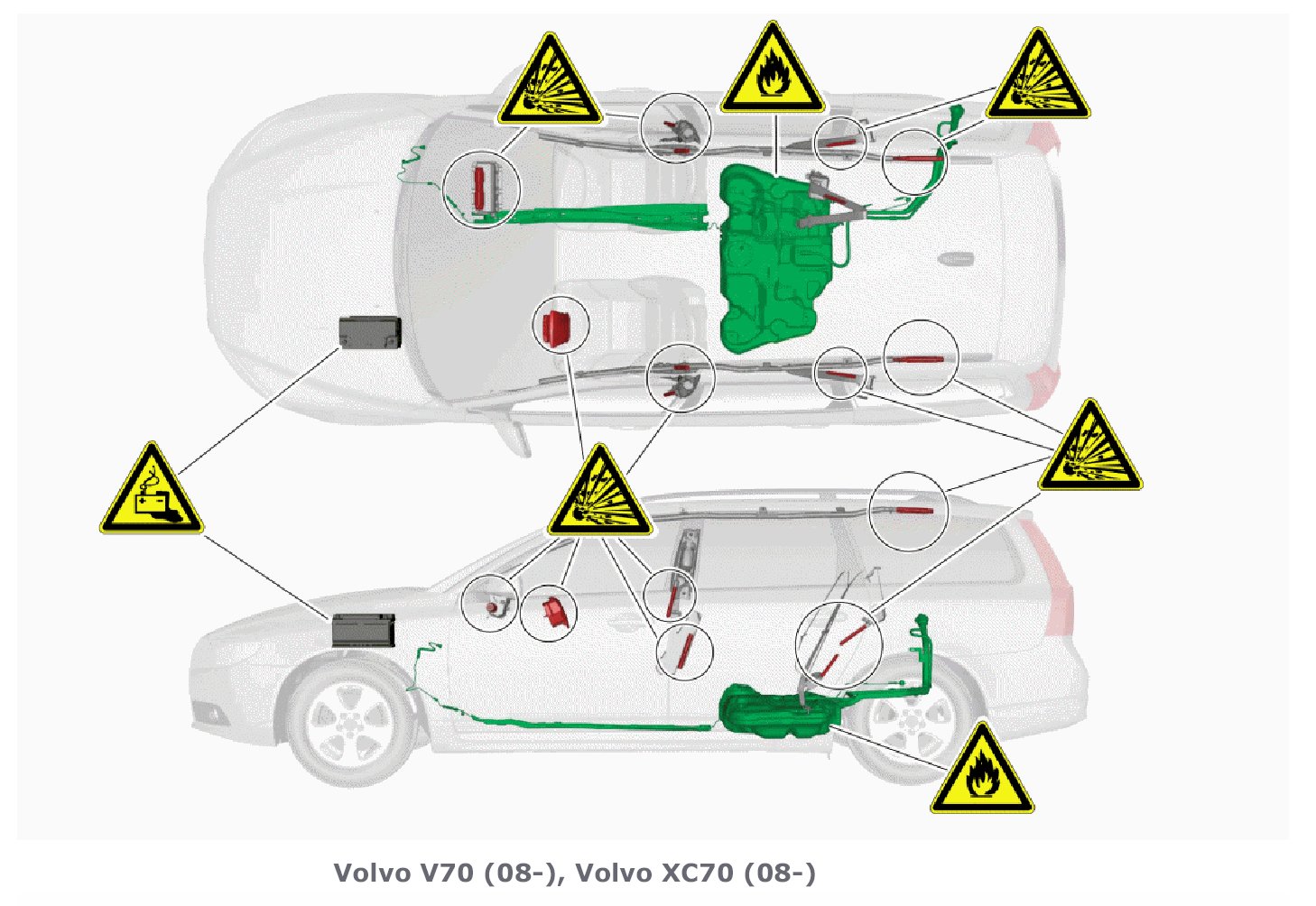 Volvo V70 (08-), Volvo XC70 (08-)