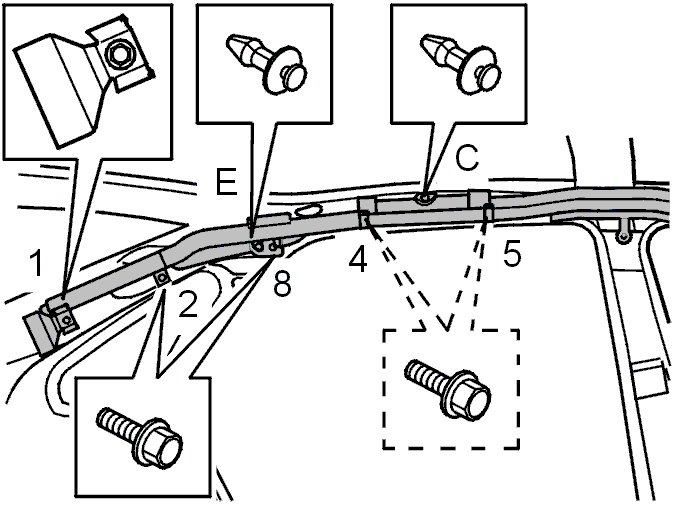 E
C
1
2
8
4
5