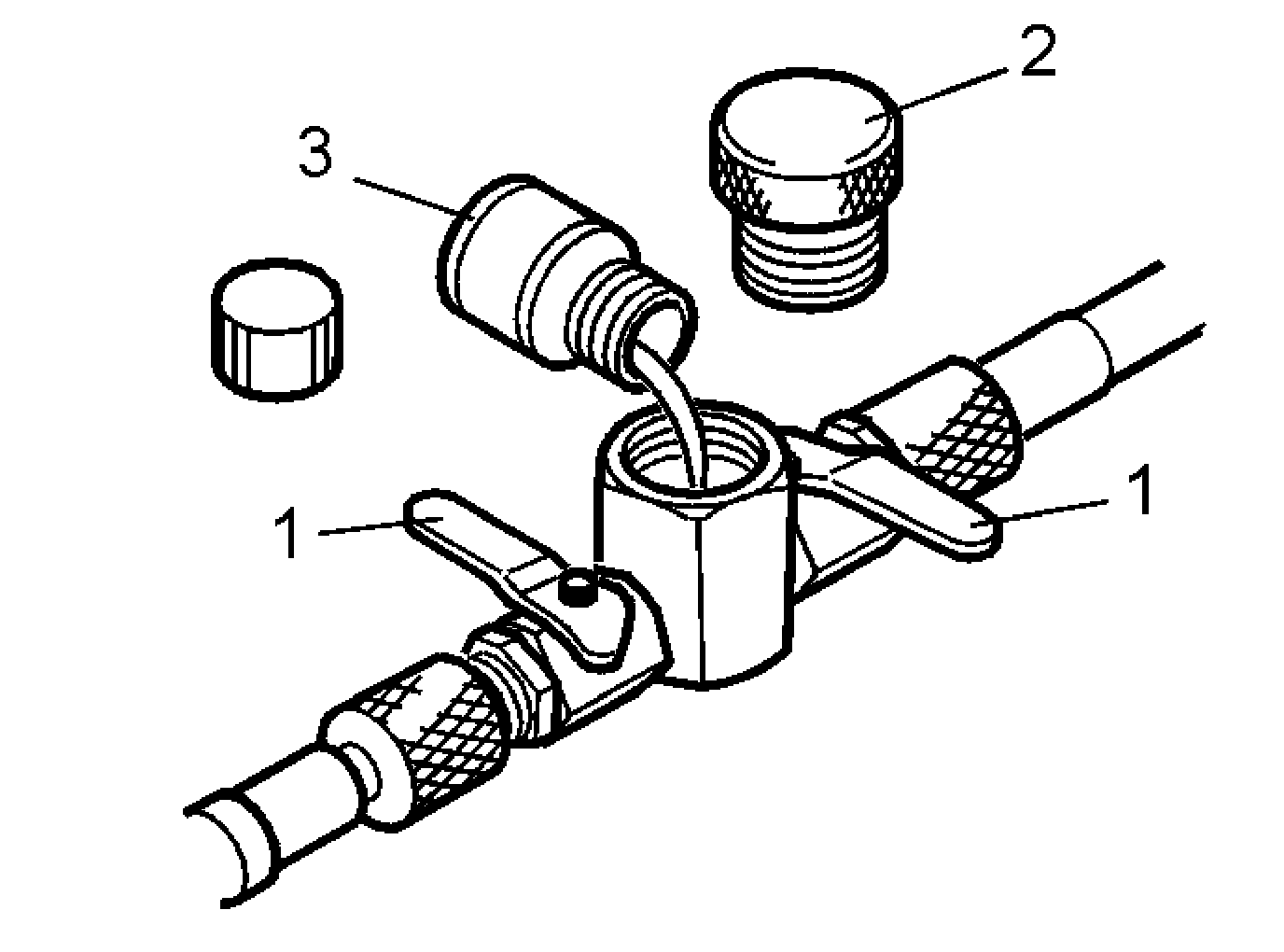 2
3
1
1