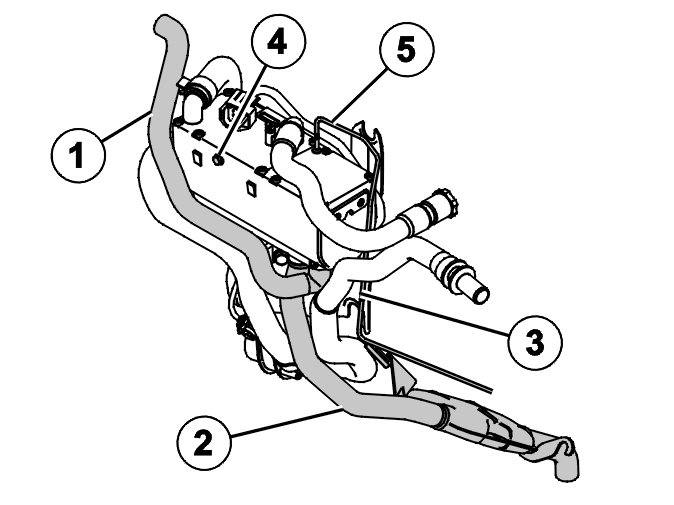 4
5
1
3
2