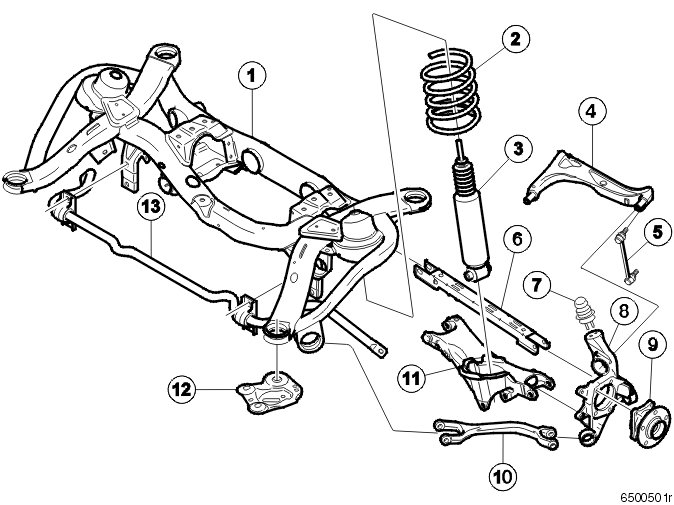 1
2
3
4
5
6
7
8
9
10
11
12
13
6500501r