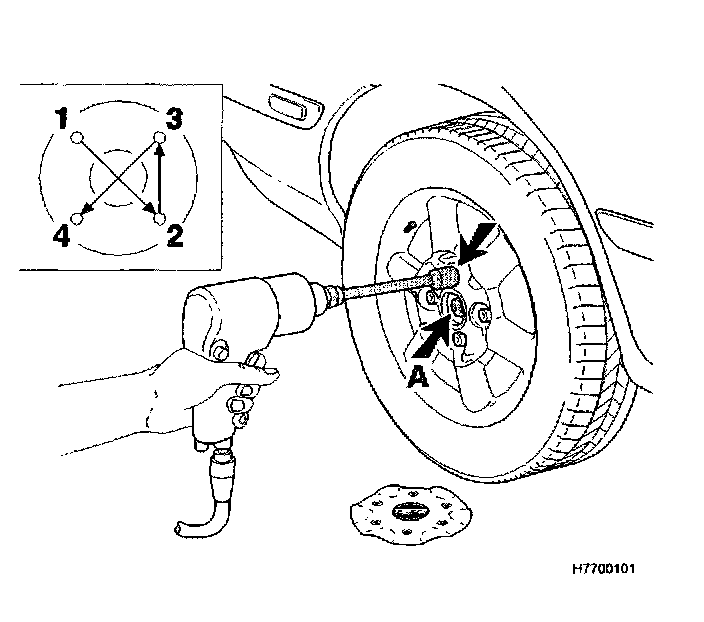 1
3
4
2
A
H7700101