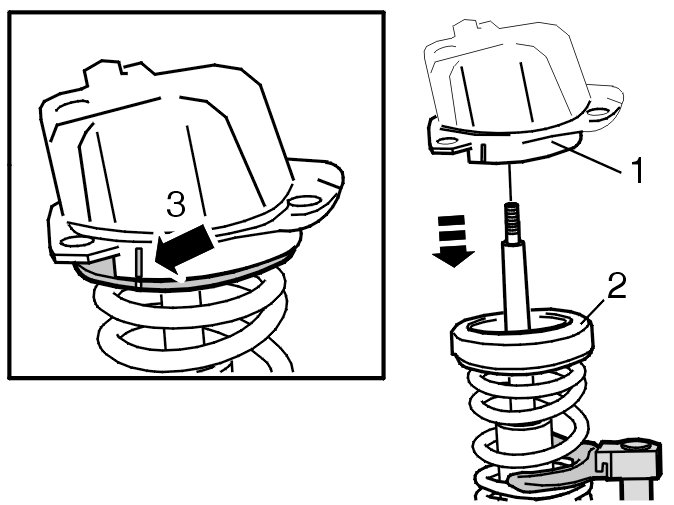 3

1

2