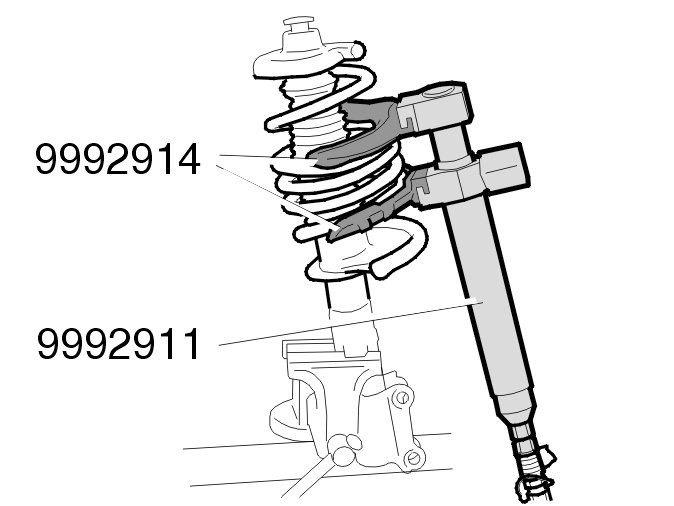 9992914

9992911