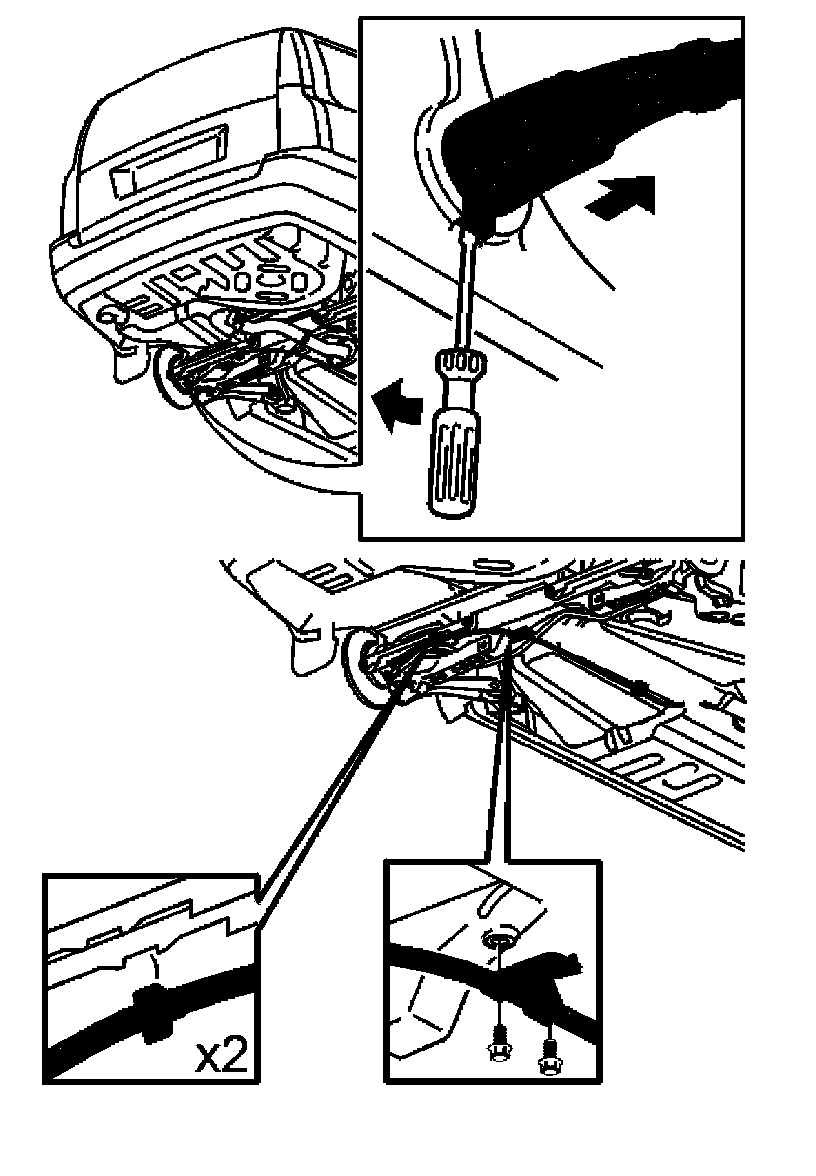 x2