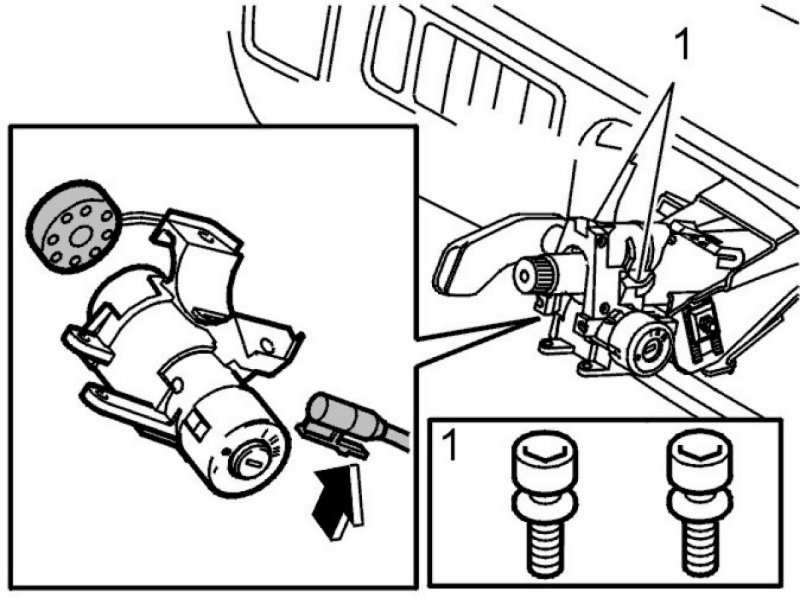 1

1