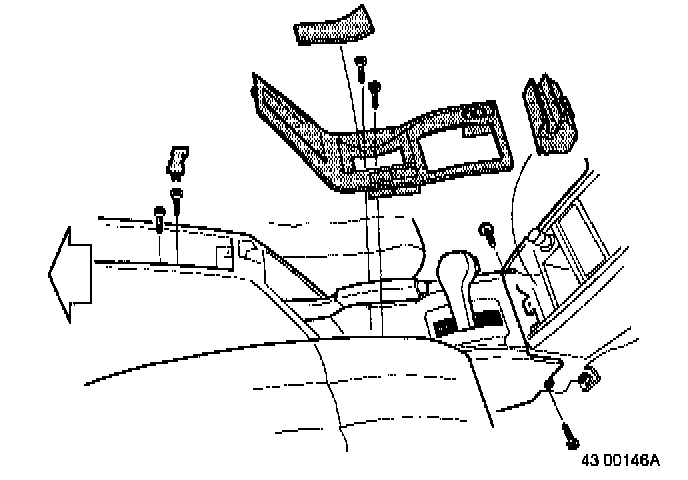 43 00146A