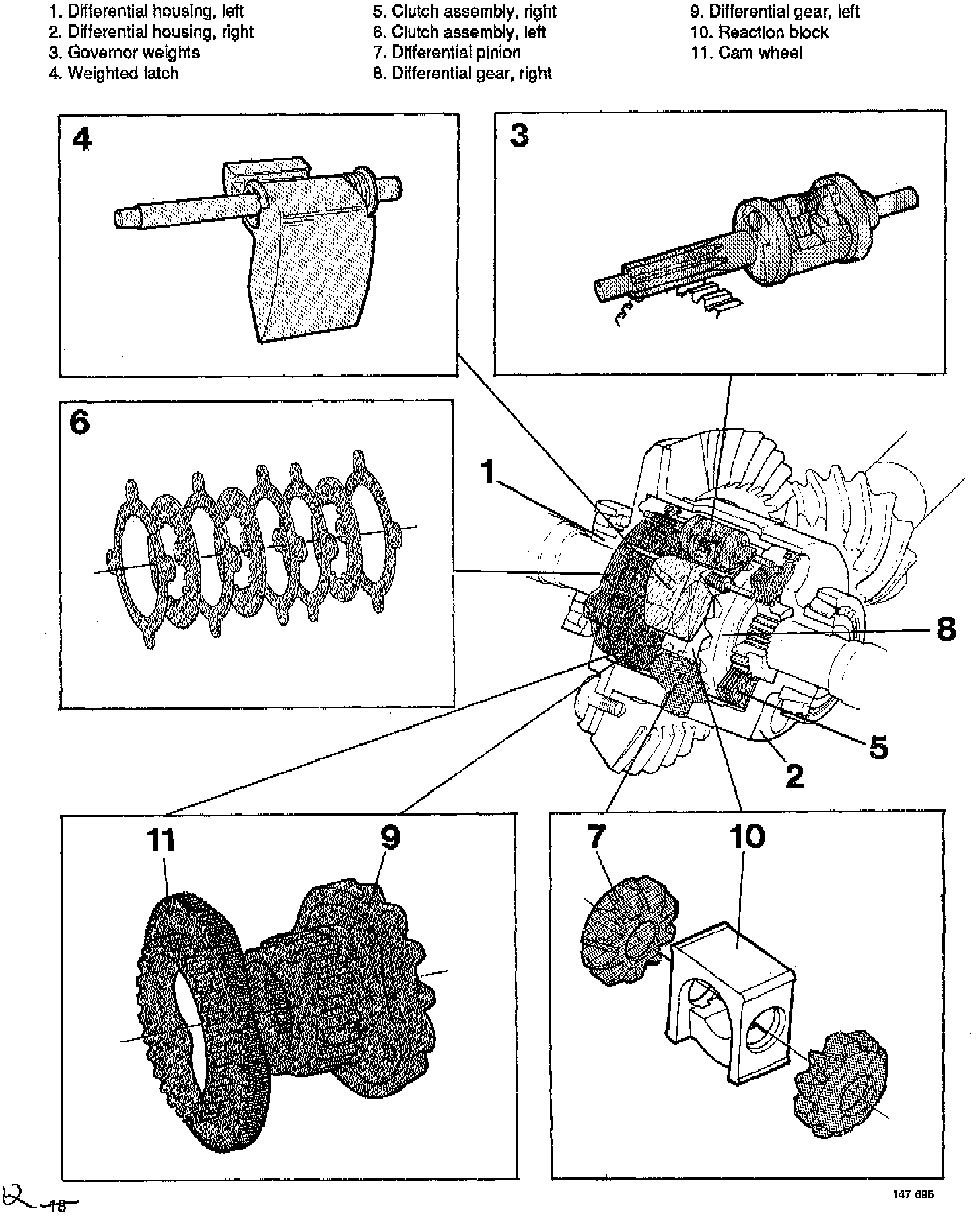 1. Differential housing, left
2. Differential housing, right
3. Governor weights
4. Weighted latch

5. Clutch assembly, right
6. Clutch assembly, left
7. Differential pinion
8. Differential gear, right

9. Differential gear, left
10. Reaction block
11. Cam wheel

4

3

6

1

8

5

2

11

9

7

10

18

147 695