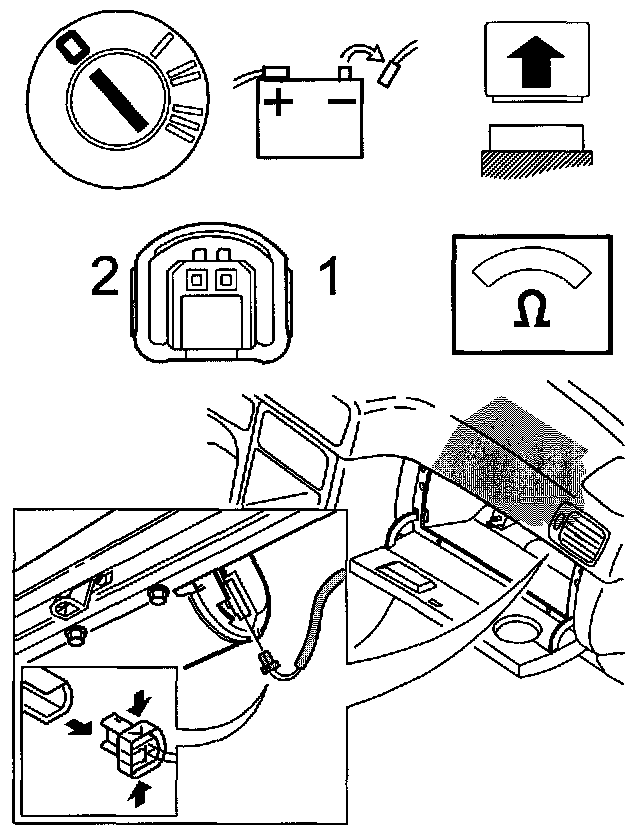 0
+ −
2 1
Ω