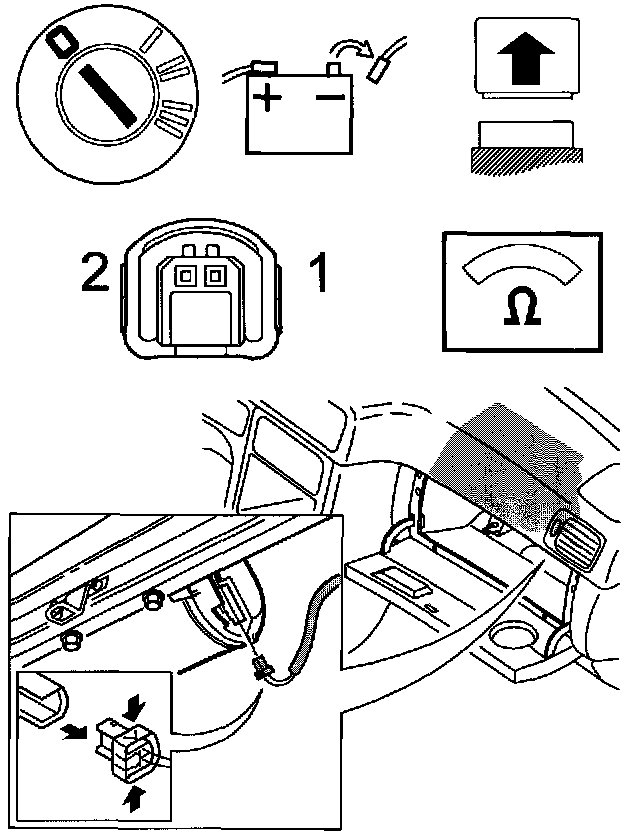 0
I
II
III
+
−
2
1
Ω