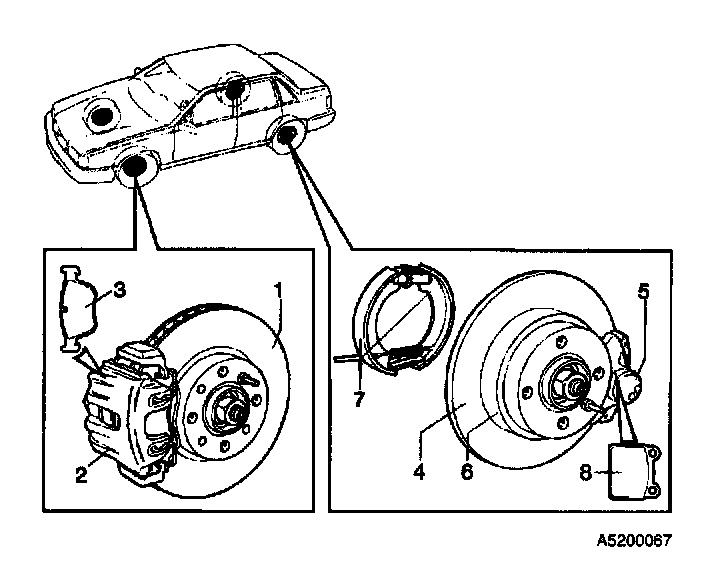 3
1
2
5
7
4
6
8
A5200067