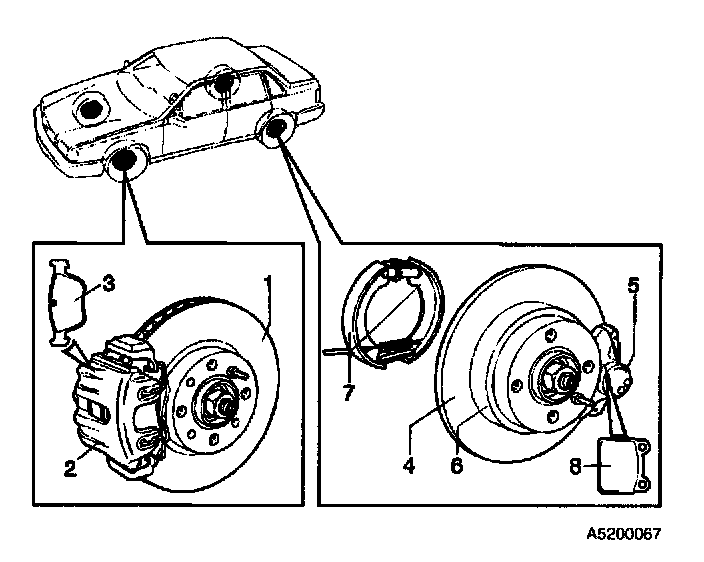 3
1
2
5
7
4
6
8
A5200067