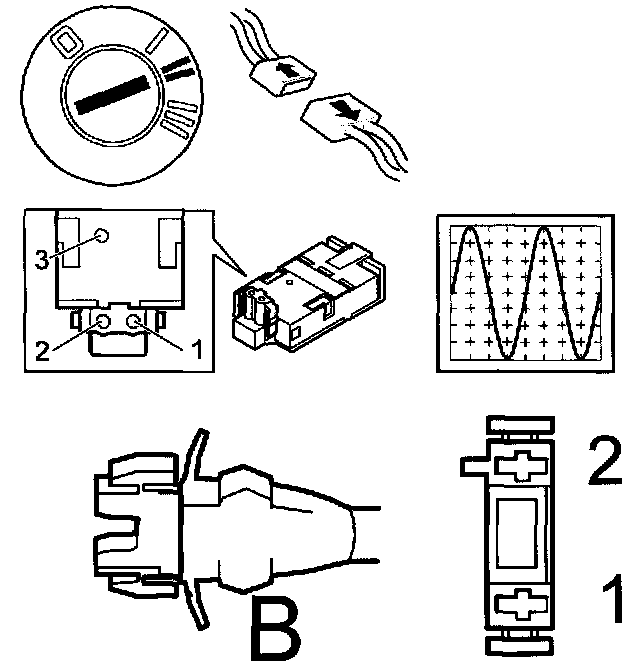 0
I
II
III

3
2
1

B

2
1