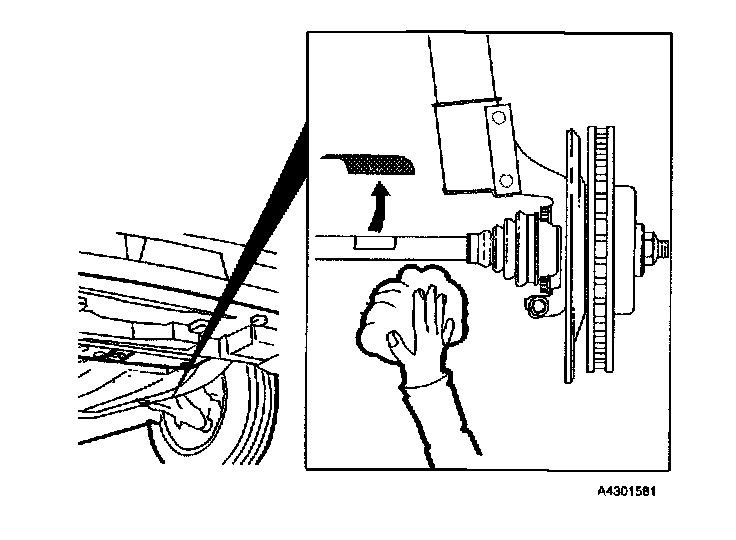 A4301581