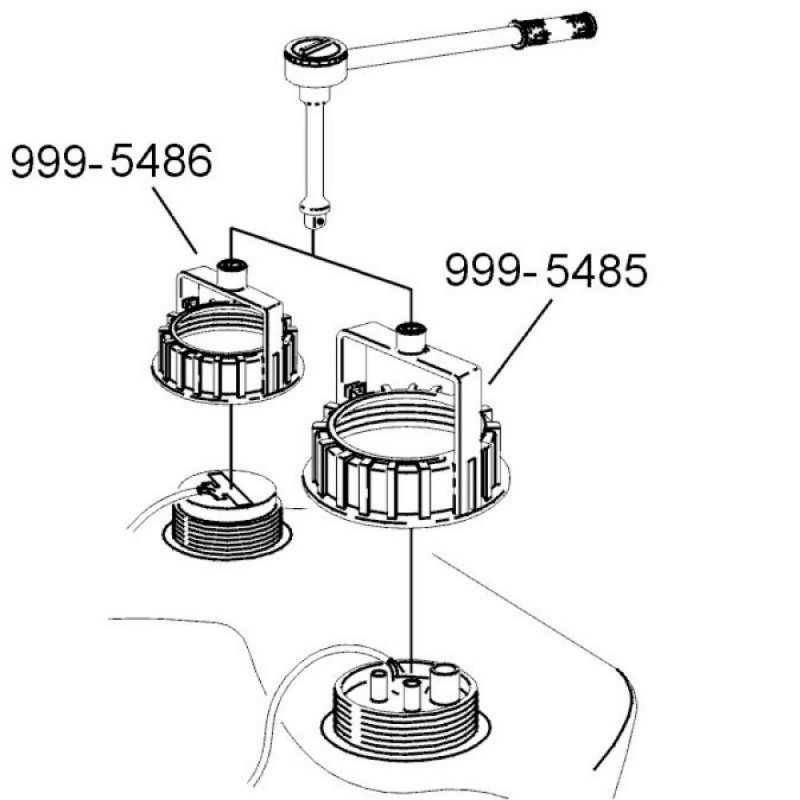 999-5486

999-5485