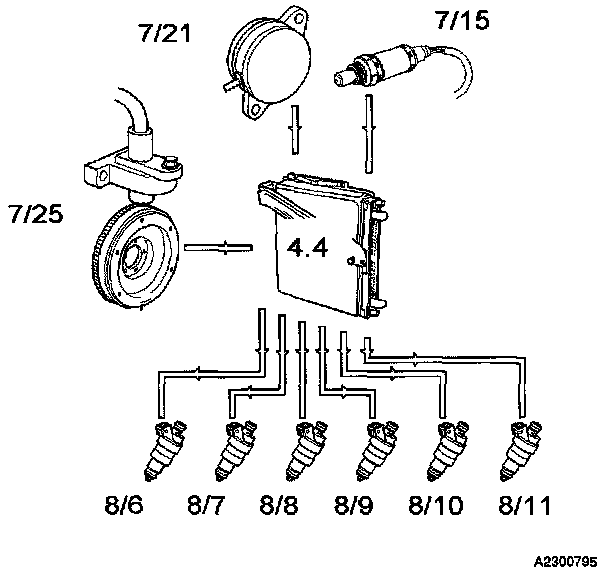 7/21

7/15

7/25

4.4

8/6 8/7 8/8 8/9 8/10 8/11

A2300795