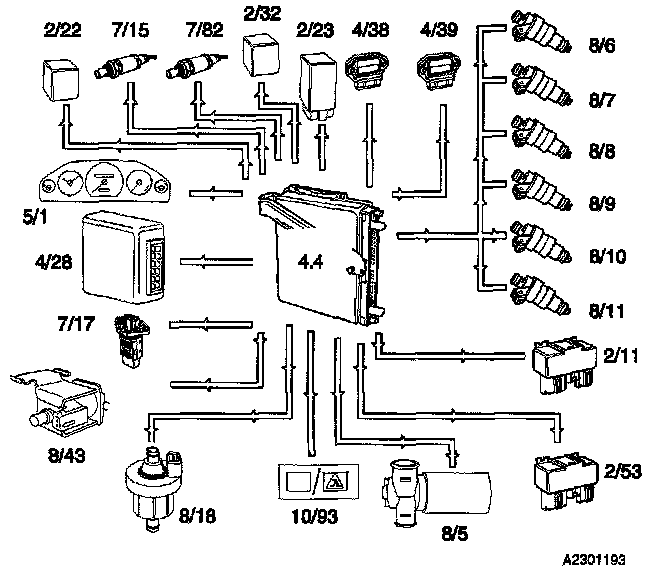 2/22
7/15
7/82
2/32
2/23
4/38
4/39
8/6
8/7
8/8
8/9
8/10
8/11
5/1
4/28
4.4
7/17
2/11
8/43
8/18
10/93
8/5
2/53
A2301193