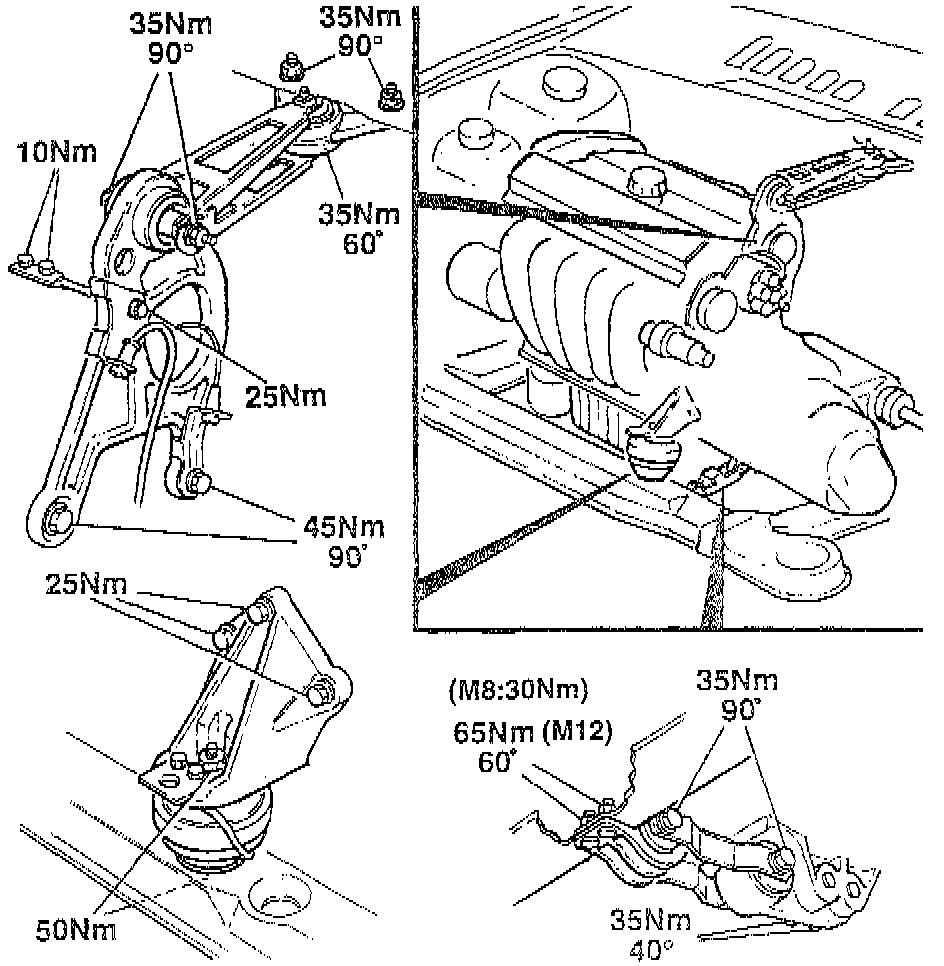 35Nm
90°

35Nm
90°

10Nm

35Nm
60°

25Nm

45Nm
90°

25Nm

50Nm

(M8:30Nm)
65Nm (M12)
60°

35Nm
90°

35Nm
40°