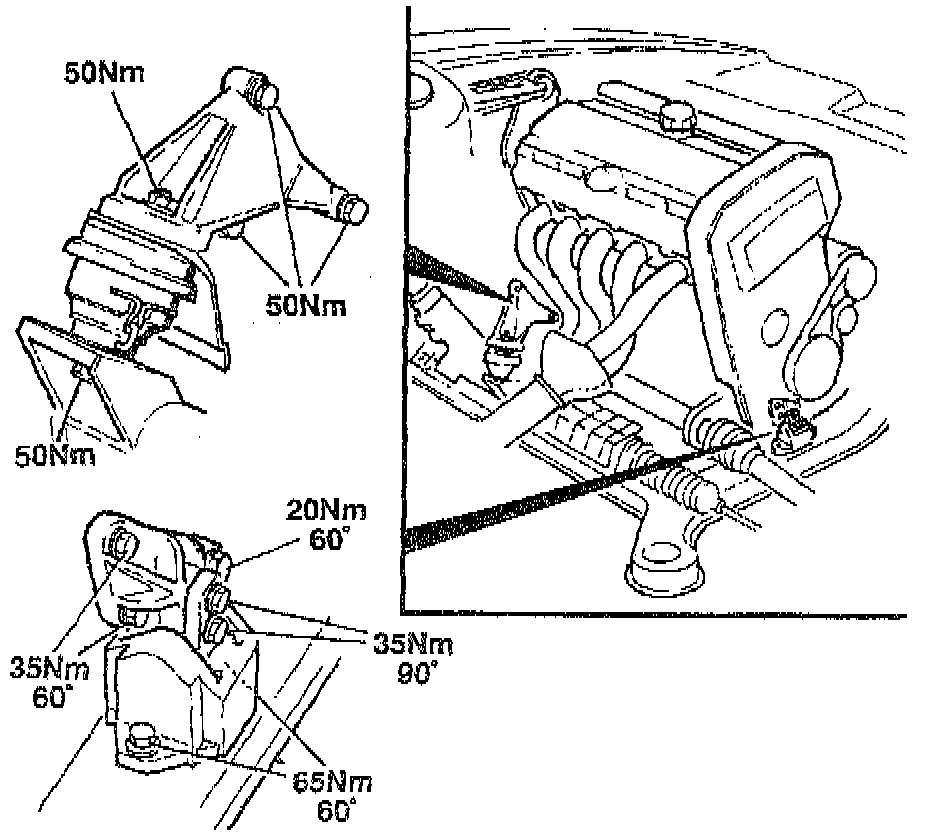 50Nm

50Nm

50Nm

20Nm
60°

35Nm
60°

35Nm
90°

65Nm
60°