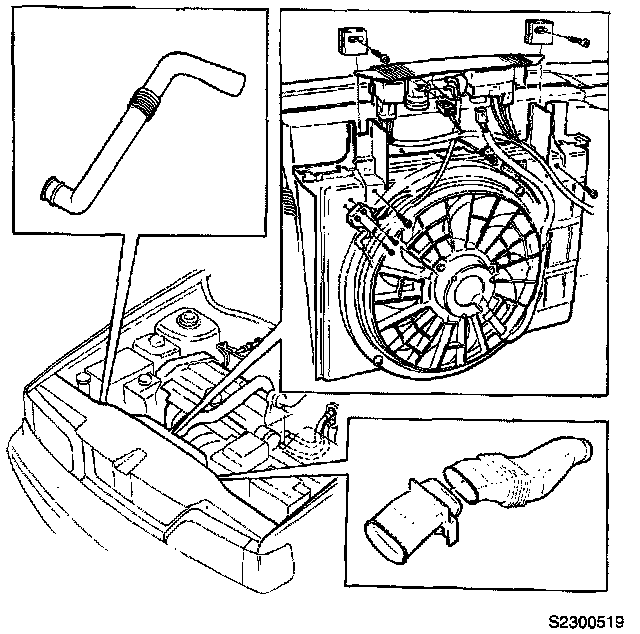 S2300519