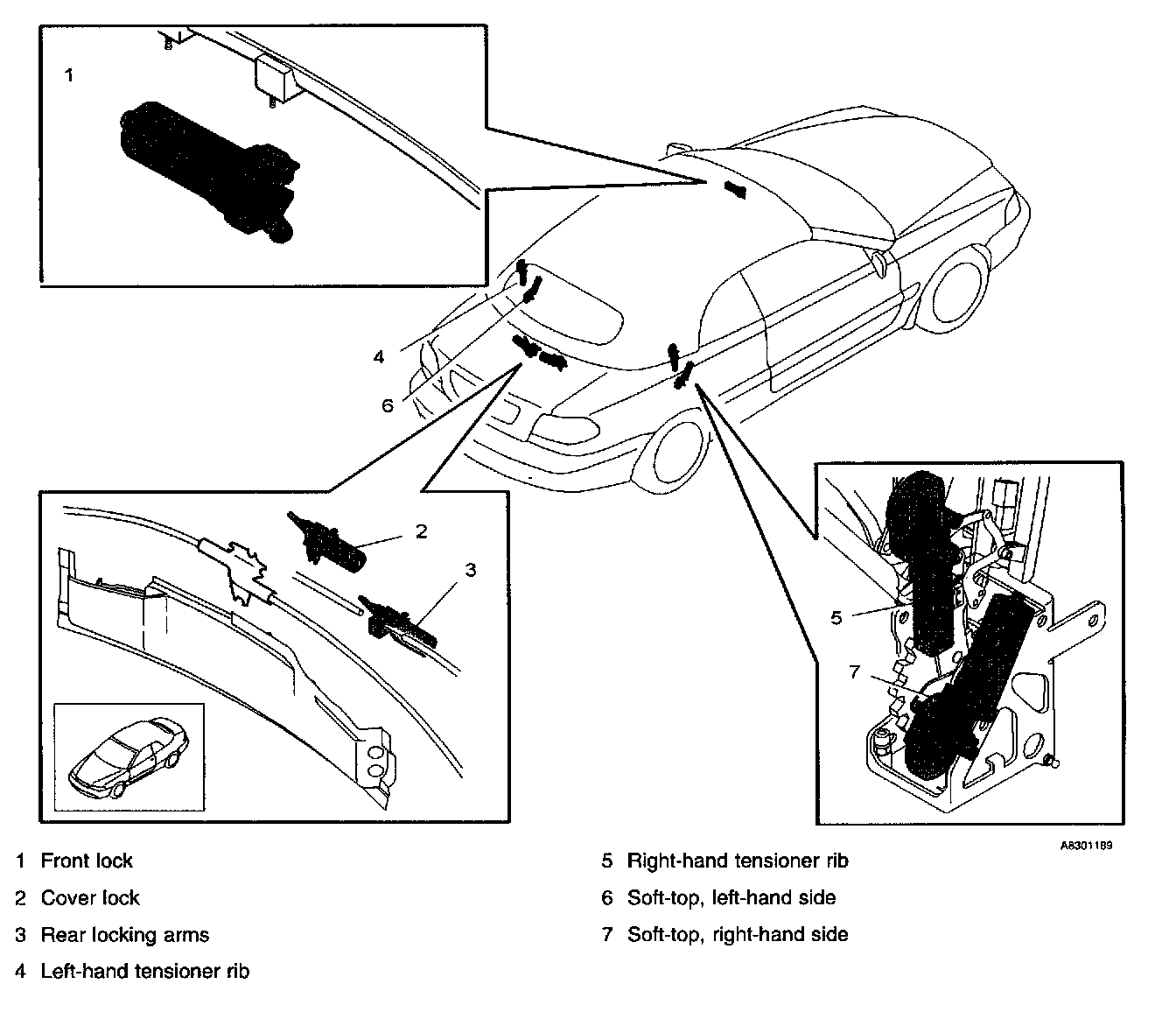 1

4

6

2

3

5

7

A8301189

1 Front lock

2 Cover lock

3 Rear locking arms

4 Left-hand tensioner rib

5 Right-hand tensioner rib

6 Soft-top, left-hand side

7 Soft-top, right-hand side