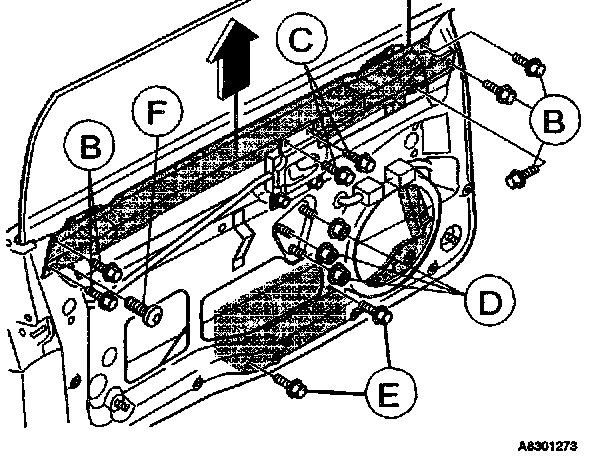 C
B
F
B
D
E
A8301273