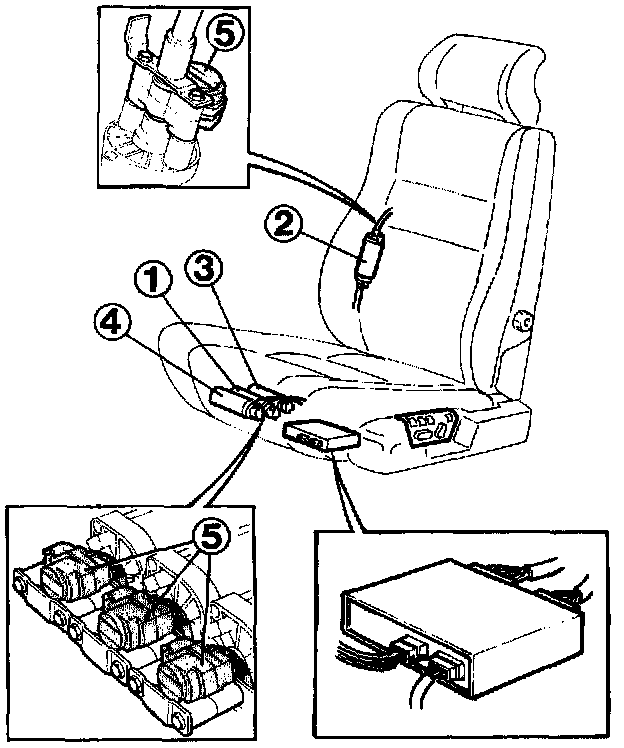 5
2
1
3
4
5