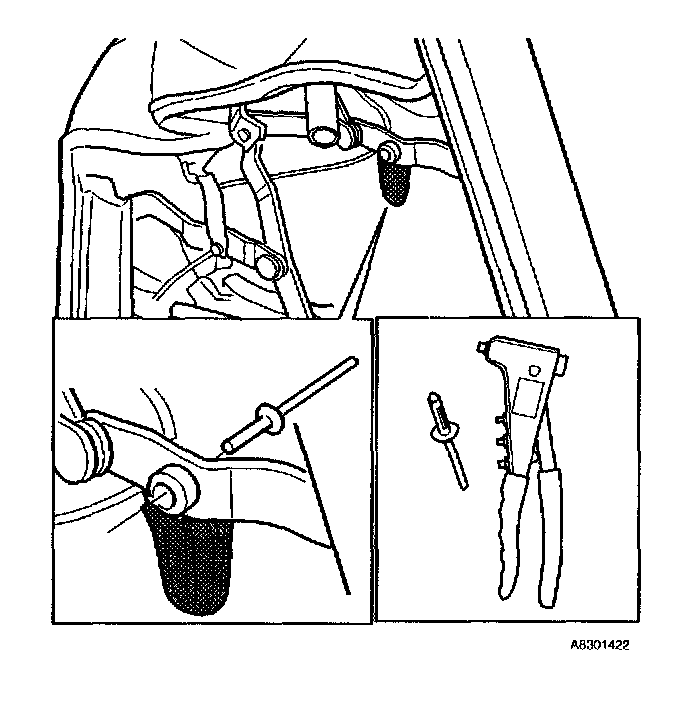 A8301422