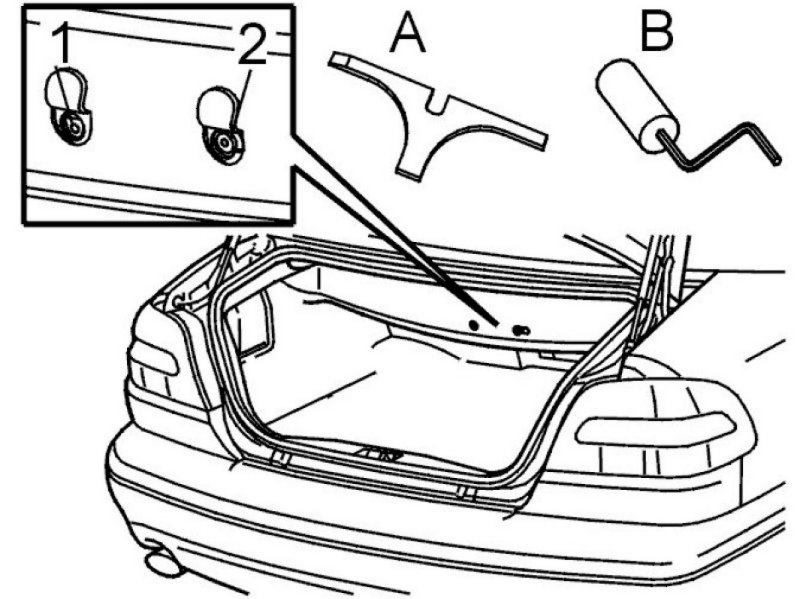 1
2
A
B