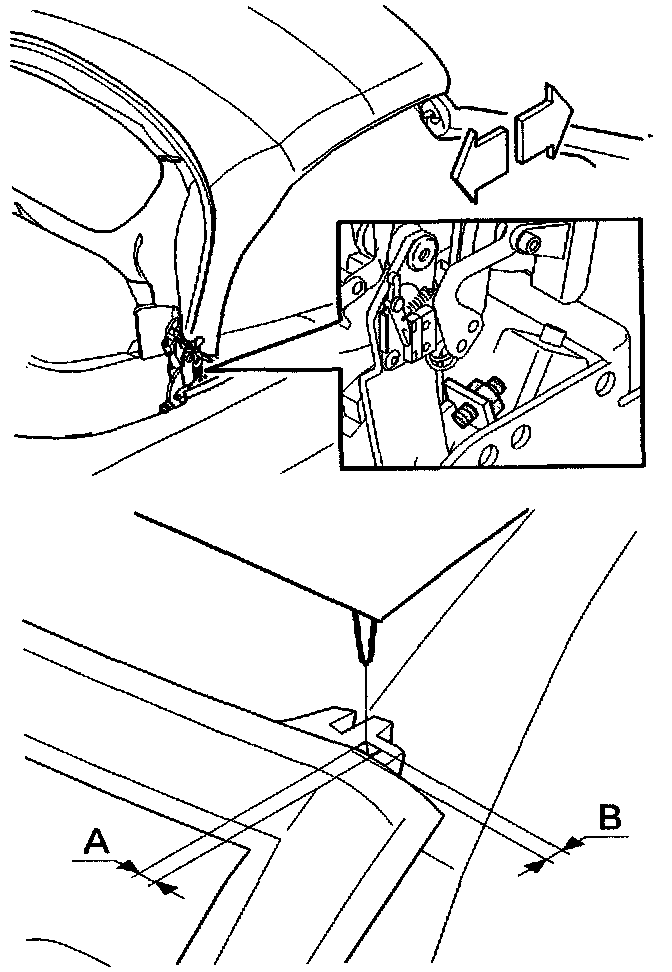 A
B