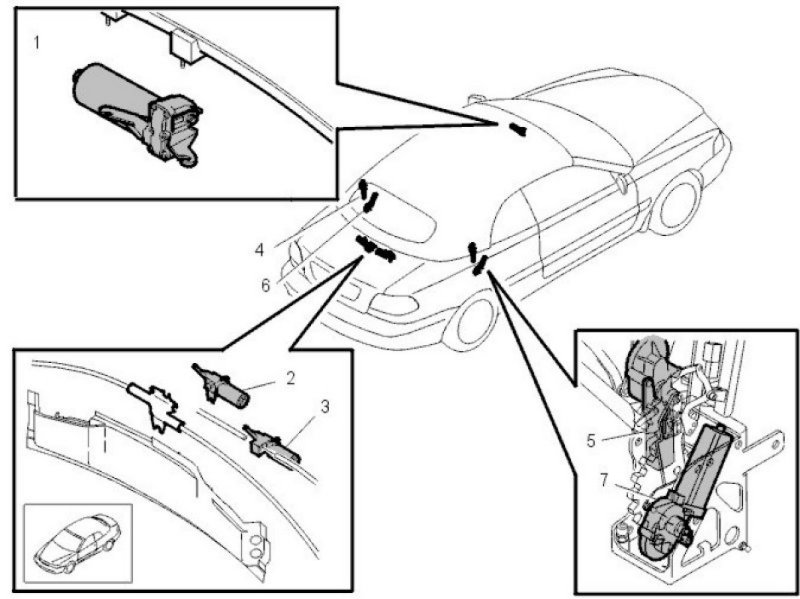 1

4

6

2

3

5

7