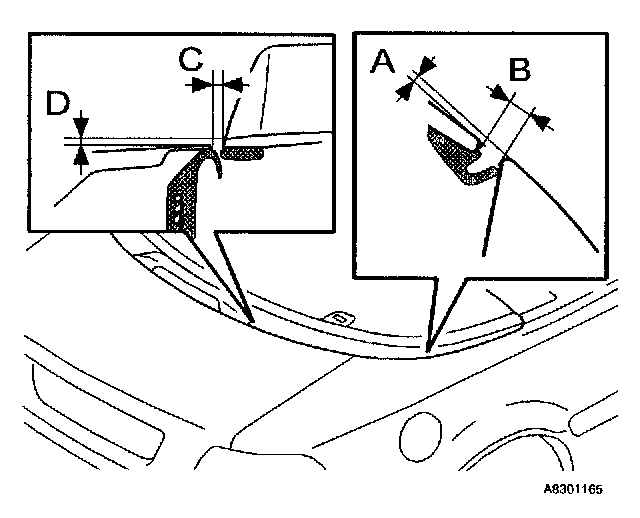 C
D
A
B
A8301165