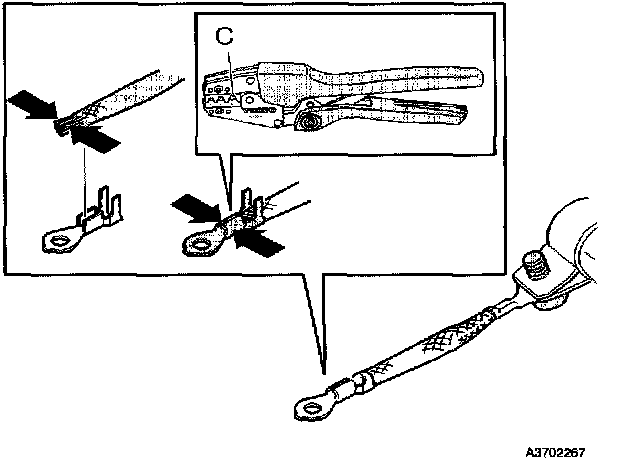 C

A3702267