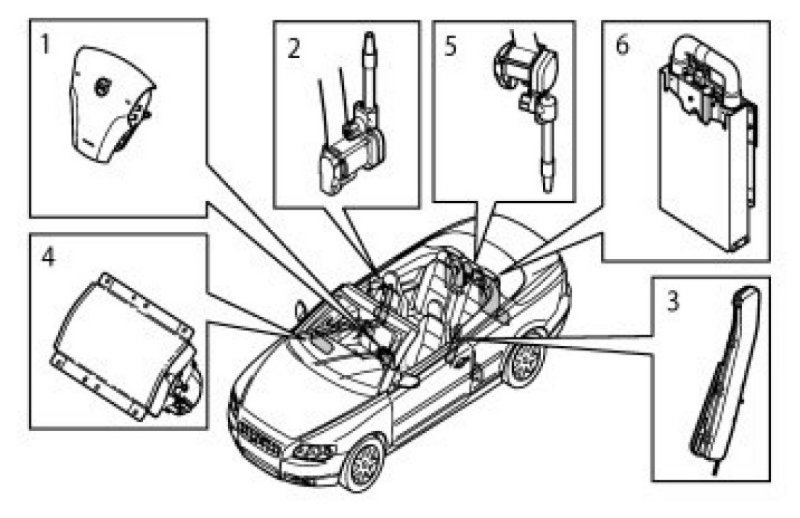 1
2
5
6
4
3