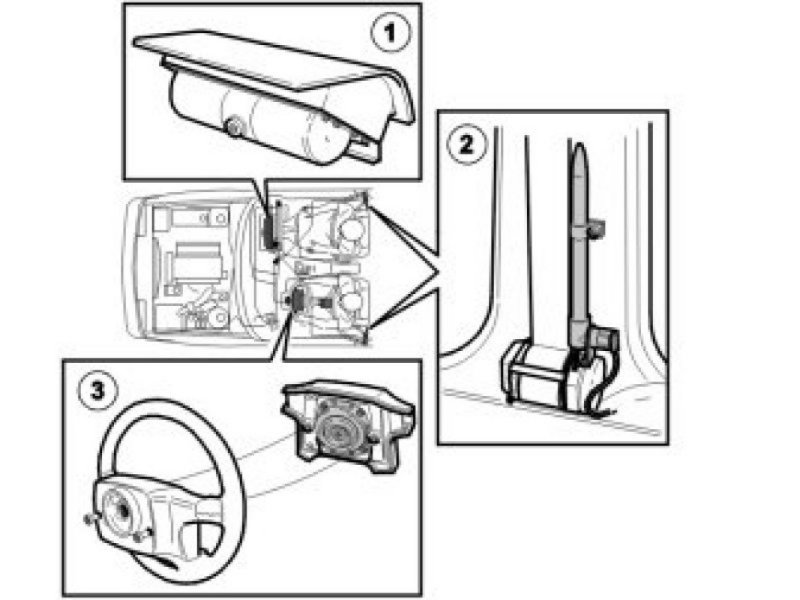 1

2

3