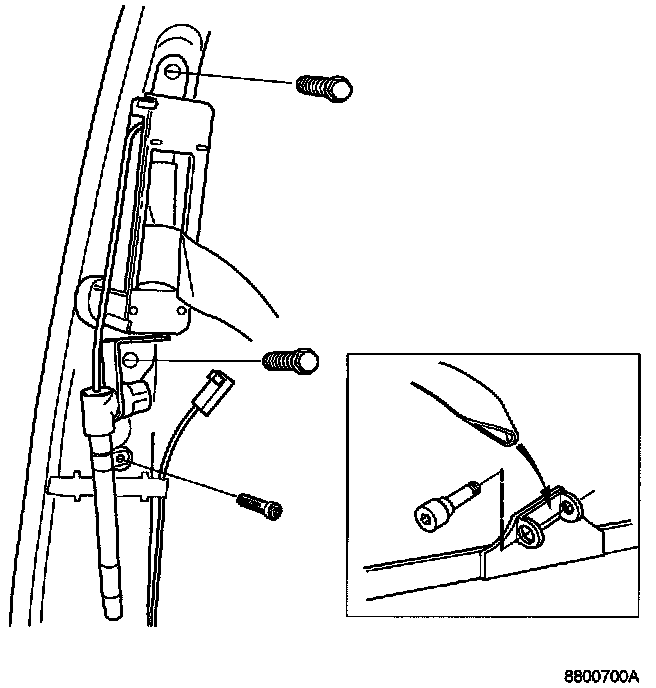 8800700A