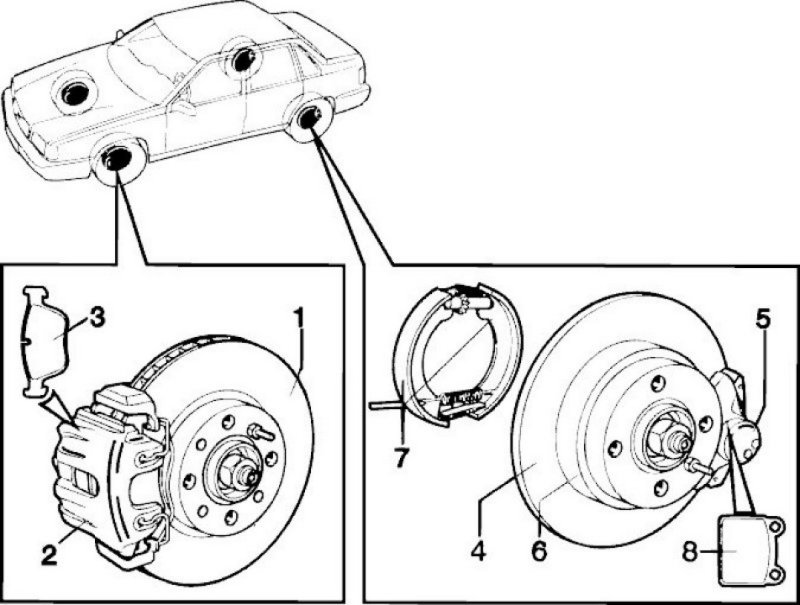 3
1
2
5
7
4
6
8